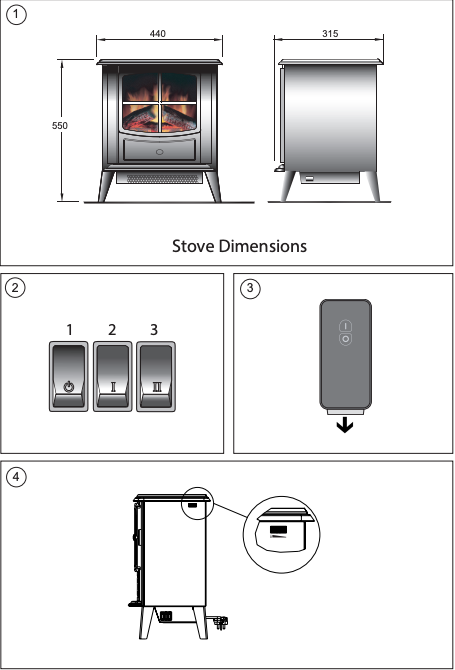 1

440

315

550

Stove Dimensions

2

1 2 3

I

II

3

I

O

4